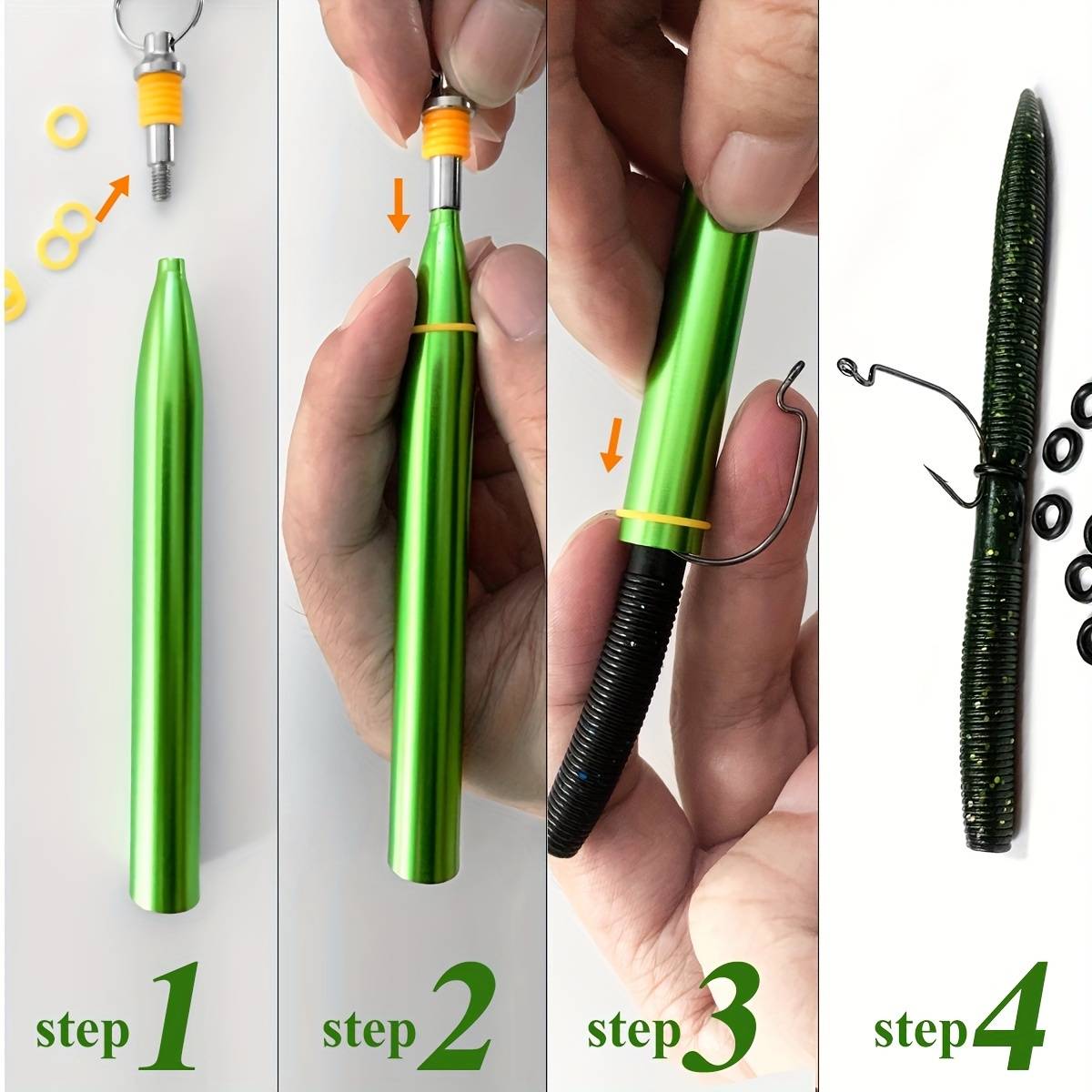 step 1

step 2

step 3

step 4