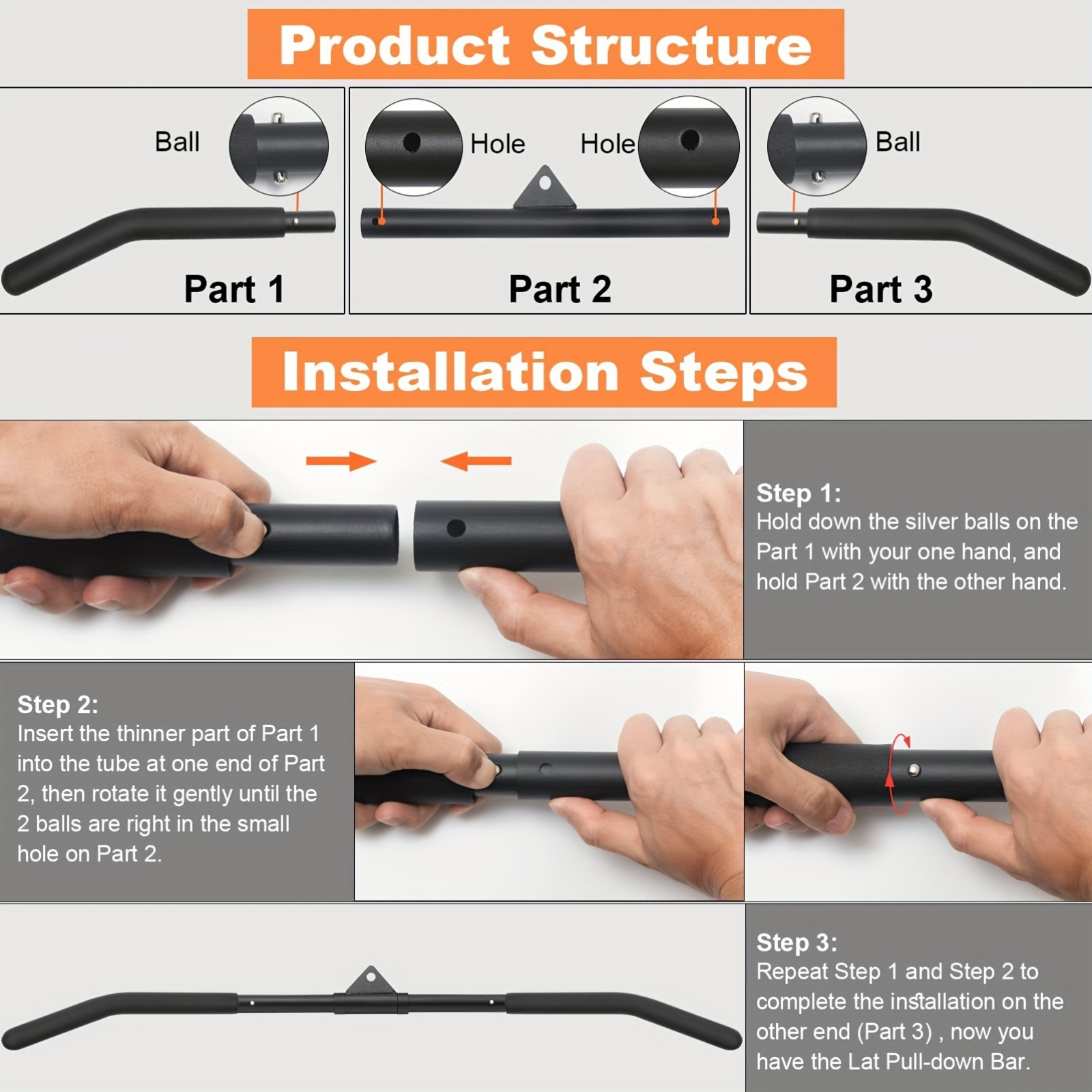 Product Structure

Ball

Part 1

Hole

Hole

Part 2

Ball

Part 3

Installation Steps

Step 1:
Hold down the silver balls on the Part 1 with your one hand, and hold Part 2 with the other hand.

Step 2:
Insert the thinner part of Part 1 into the tube at one end of Part 2, then rotate it gently until the 2 balls are right in the small hole on Part 2.

Step 3:
Repeat Step 1 and Step 2 to complete the installation on the other end (Part 3) , now you have the Lat Pull-down Bar.