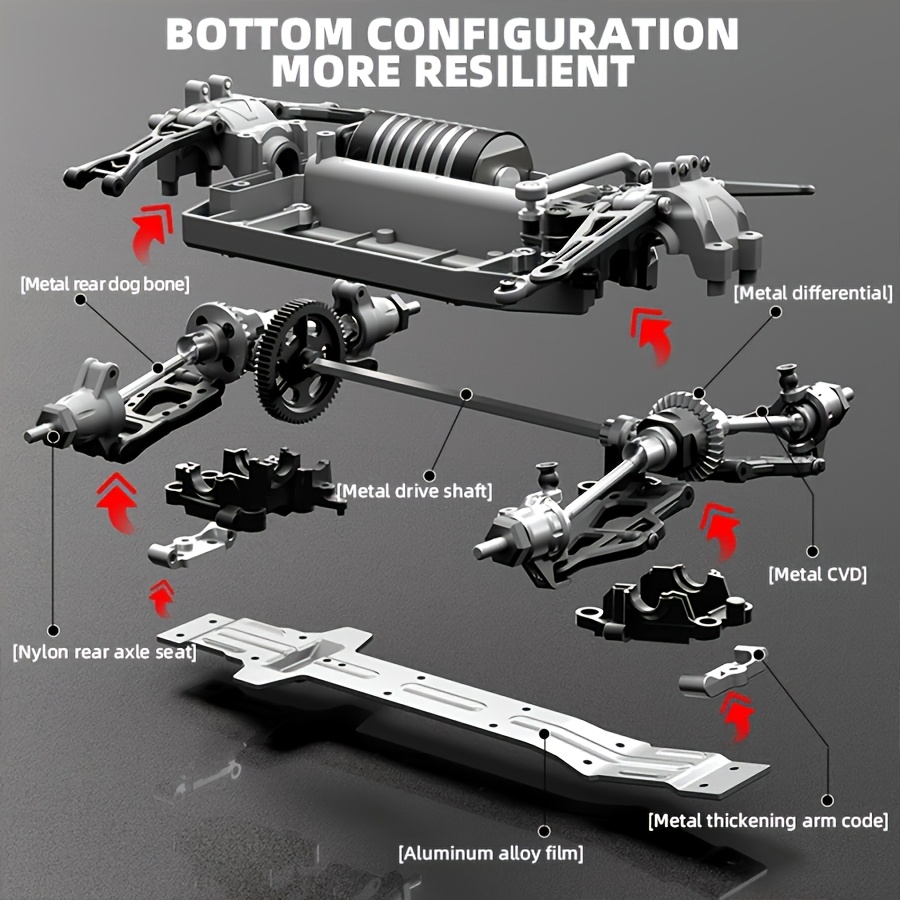 BOTTOM CONFIGURATION
MORE RESILIENT

[Metal rear dog bone]

[Metal differential]

[Metal drive shaft]

[Metal CVD]

[Nylon rear axle seat]

[Metal thickening arm code]

[Aluminum alloy film]