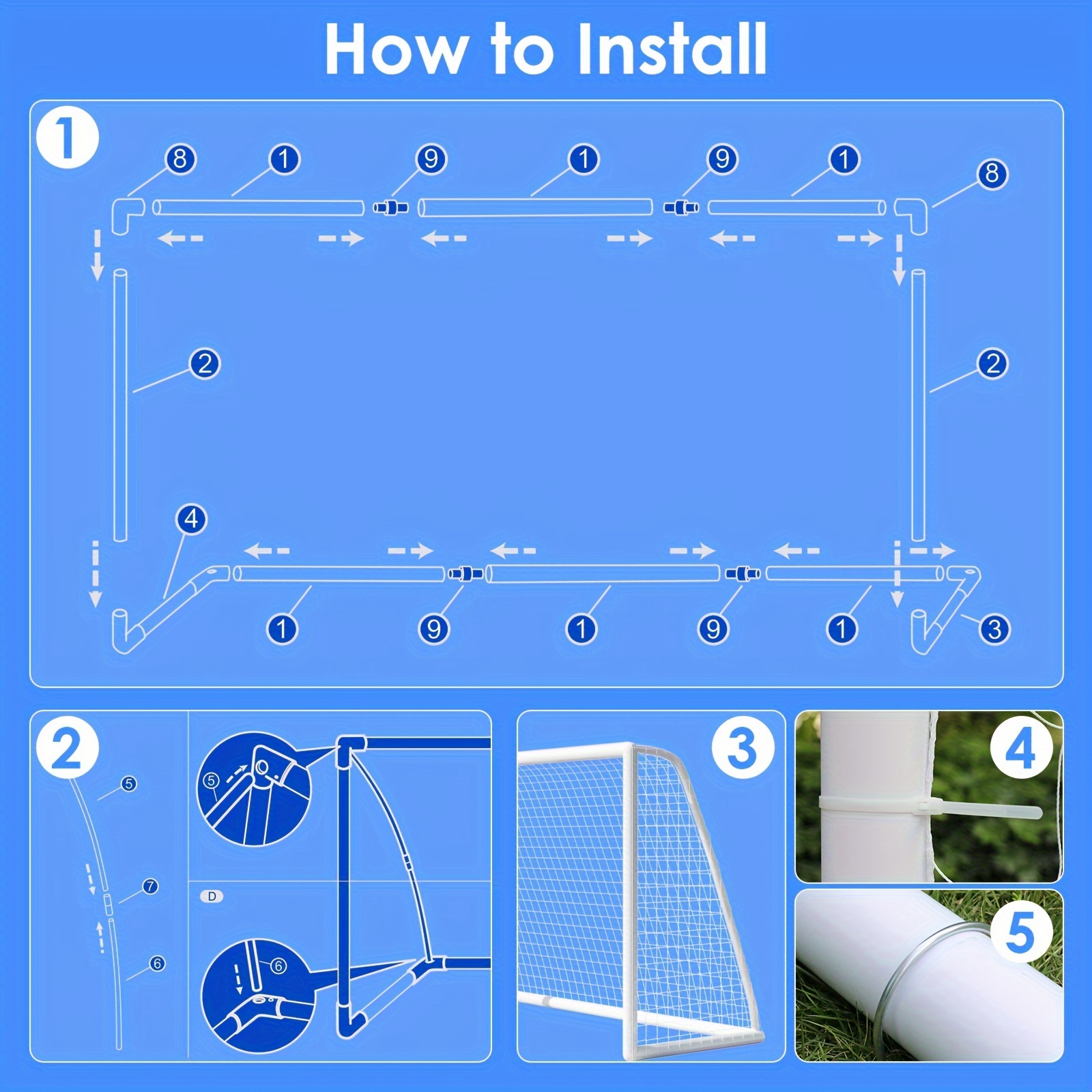 How to Install

1

8 1 9 1 9 1 8

2 2

4

1 9 1 9 1 3

2

5

7

6

5

D

6

3

4

5