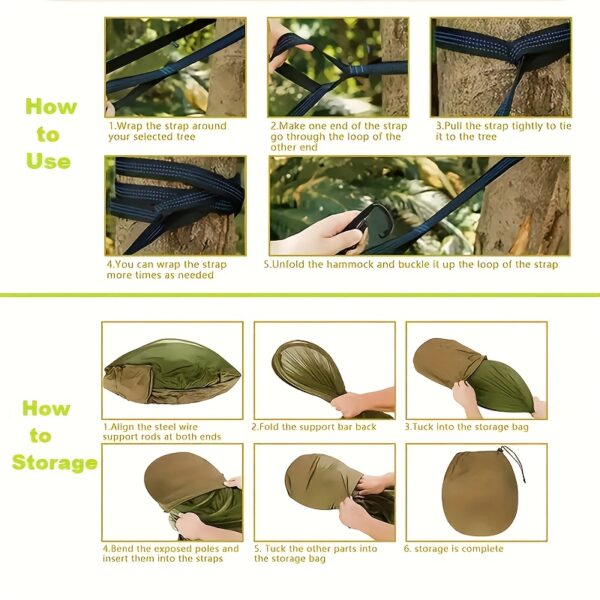 How to Use

1.Wrap the strap around your selected tree

2.Make one end of the strap go through the loop of the other end

3.Pull the strap tightly to tie it to the tree

4.You can wrap the strap more times as needed

5.Unfold the hammock and buckle it up the loop of the strap

How to Storage

1.Align the steel wire support rods at both ends

2.Fold the support bar back

3.Tuck into the storage bag

4.Bend the exposed poles and insert them into the straps

5. Tuck the other parts into the storage bag

6. storage is complete