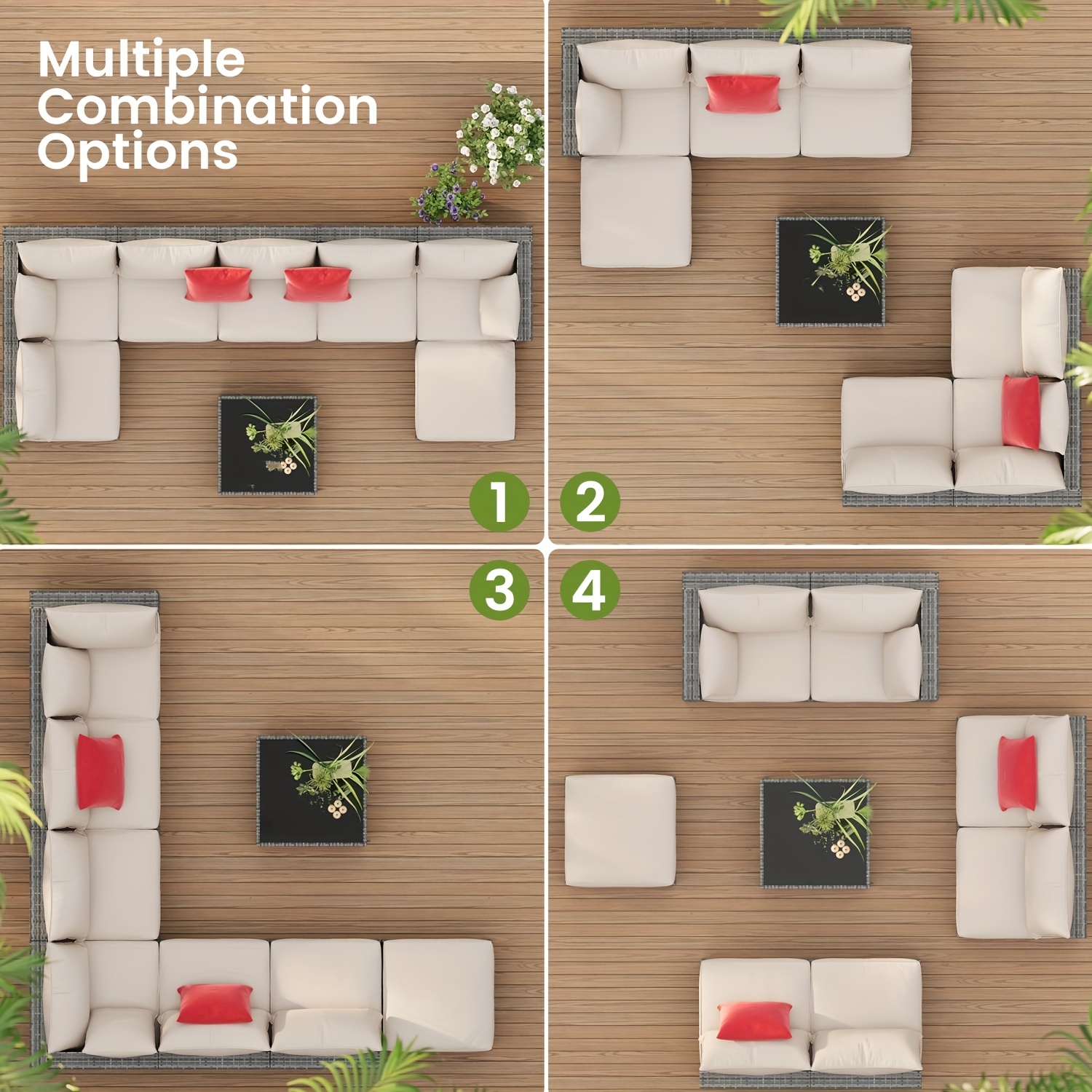 Multiple Combination Options

1

2

3

4