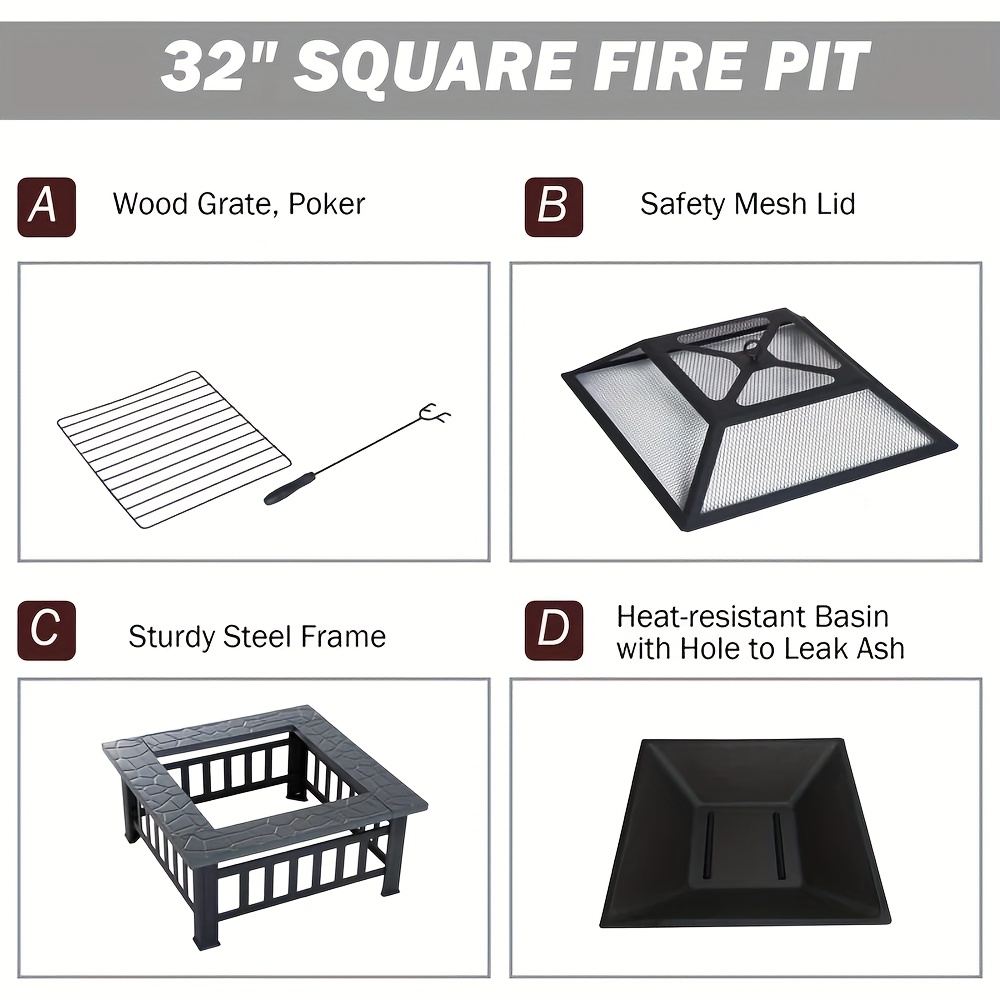 32" SQUARE FIRE PIT

A Wood Grate, Poker

B Safety Mesh Lid

C Sturdy Steel Frame

D Heat-resistant Basin with Hole to Leak Ash