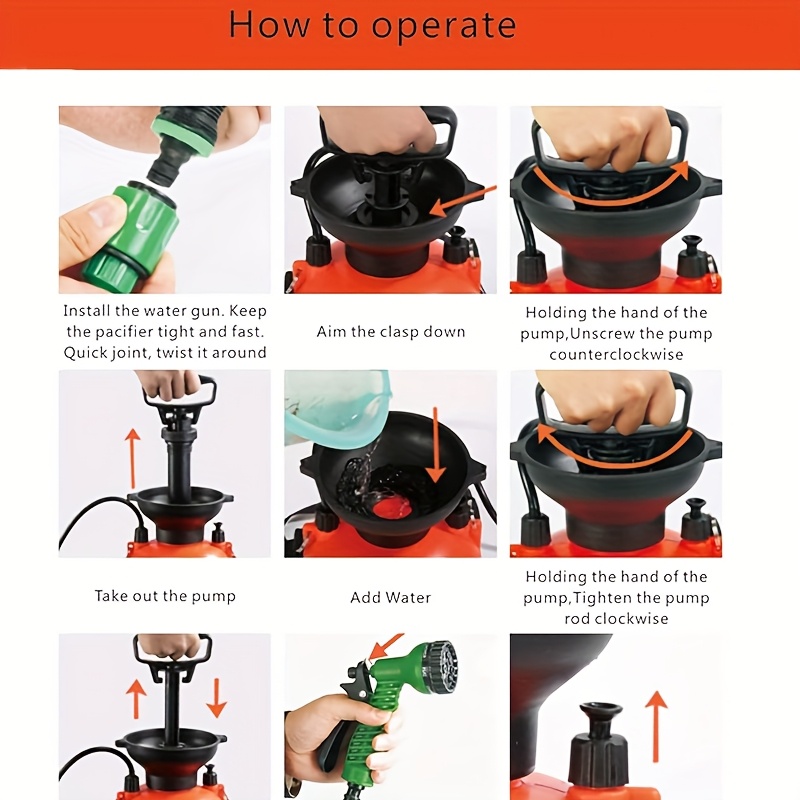 How to operate

Install the water gun. Keep the pacifier tight and fast. Quick joint, twist it around

Aim the clasp down

Holding the hand of the pump,Unscrew the pump counterclockwise

Take out the pump

Add Water

Holding the hand of the pump,Tighten the pump rod clockwise