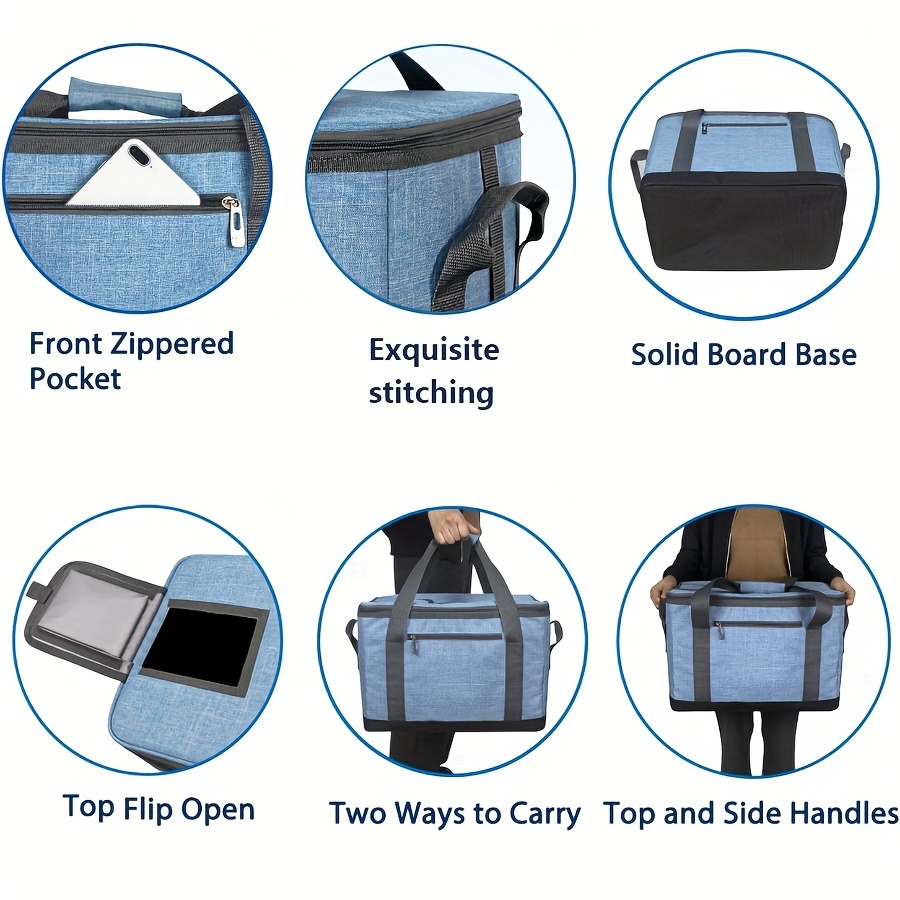 Front Zippered Pocket

Exquisite stitching

Solid Board Base

Top Flip Open

Two Ways to Carry

Top and Side Handles