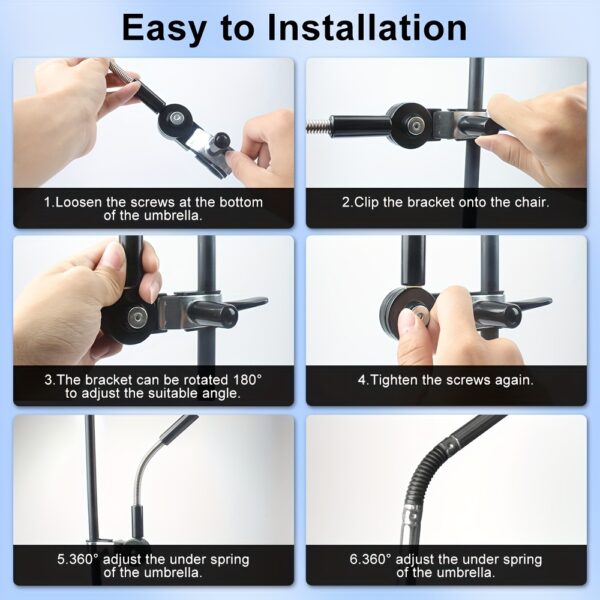 Easy to Installation

1.Loosen the screws at the bottom of the umbrella.

2.Clip the bracket onto the chair.

3.The bracket can be rotated 180° to adjust the suitable angle.

4.Tighten the screws again.

5.360° adjust the under spring of the umbrella.

6.360° adjust the under spring of the umbrella.