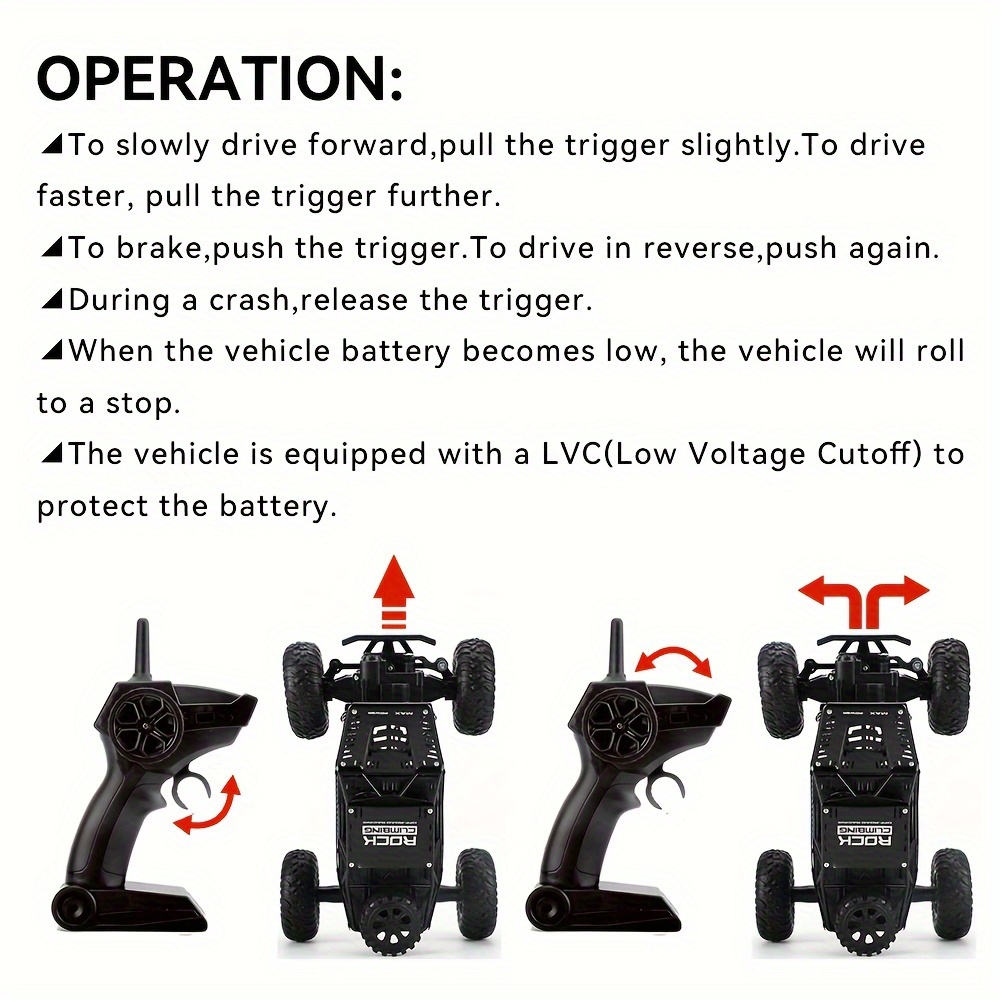 OPERATION:

◢To slowly drive forward,pull the trigger slightly.To drive faster, pull the trigger further.

◢To brake,push the trigger.To drive in reverse,push again.

◢During a crash,release the trigger.

◢When the vehicle battery becomes low, the vehicle will roll to a stop.

◢The vehicle is equipped with a LVC(Low Voltage Cutoff) to protect the battery.

ROCK CLIMBING

ROCK CLIMBING