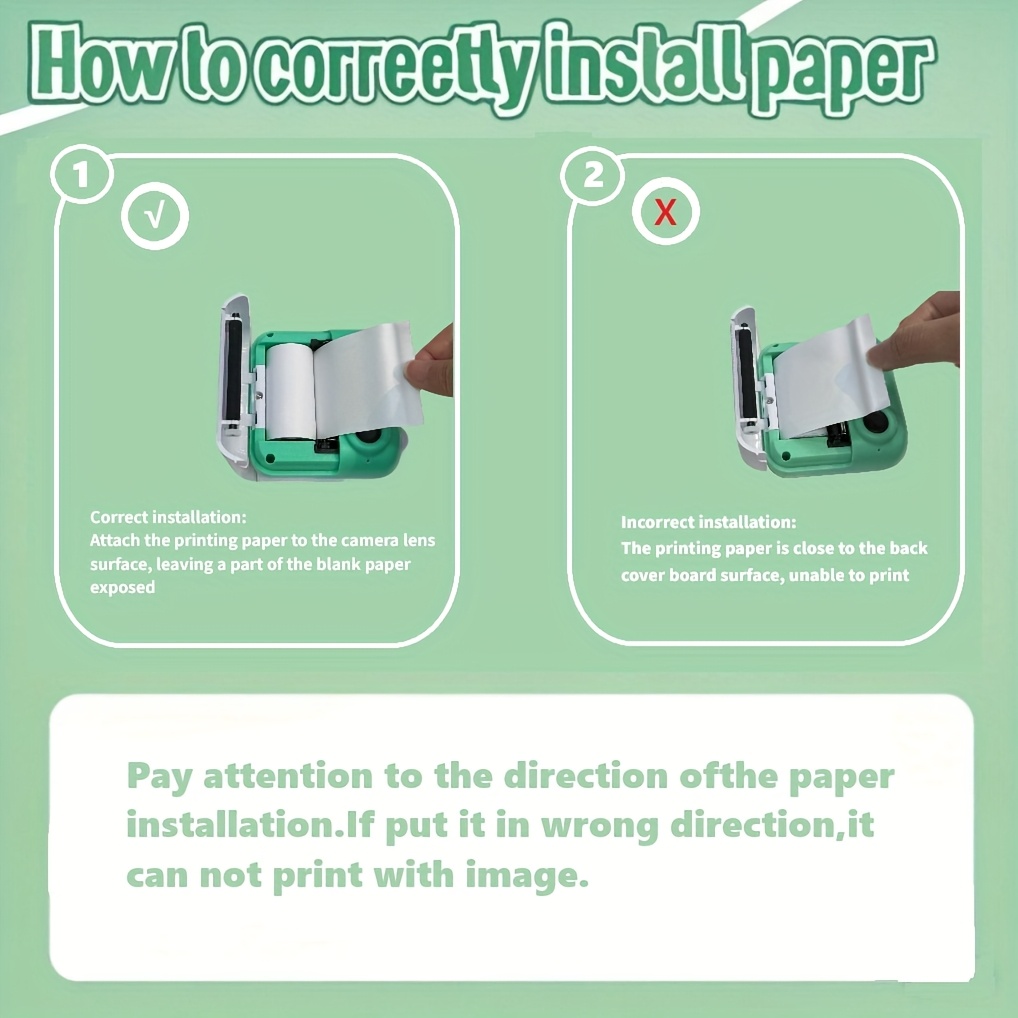 How to correctly install paper

1

√

Correct installation:
Attach the printing paper to the camera lens surface, leaving a part of the blank paper exposed

2

X

Incorrect installation:
The printing paper is close to the back cover board surface, unable to print

Pay attention to the direction ofthe paper installation.If put it in wrong direction,it can not print with image.