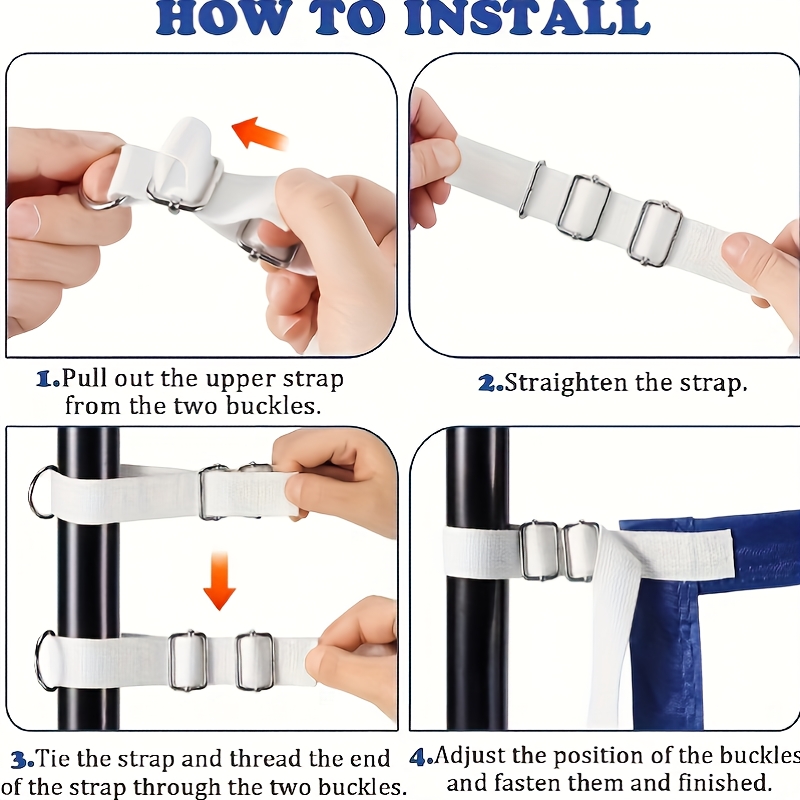 HOW TO INSTALL

1.Pull out the upper strap from the two buckles.

2.Straighten the strap.

3.Tie the strap and thread the end of the strap through the two buckles.

4.Adjust the position of the buckles and fasten them and finished.