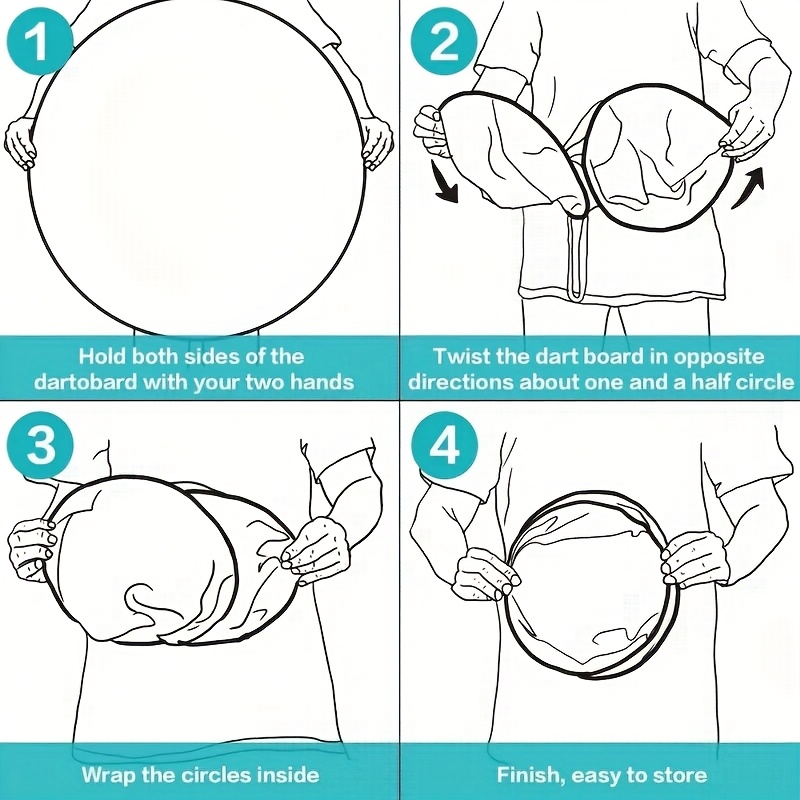 1

Hold both sides of the dartobard with your two hands

2

Twist the dart board in opposite directions about one and a half circle

3

Wrap the circles inside

4

Finish, easy to store