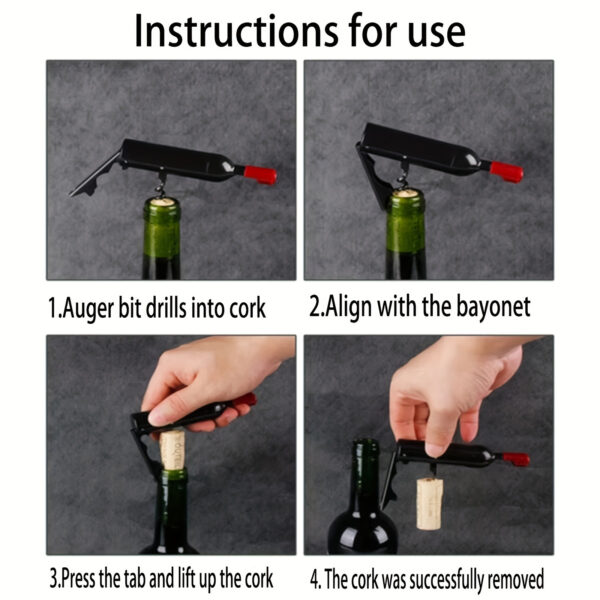 Instructions for use

1.Auger bit drills into cork

2.Align with the bayonet

3.Press the tab and lift up the cork

4. The cork was successfully removed