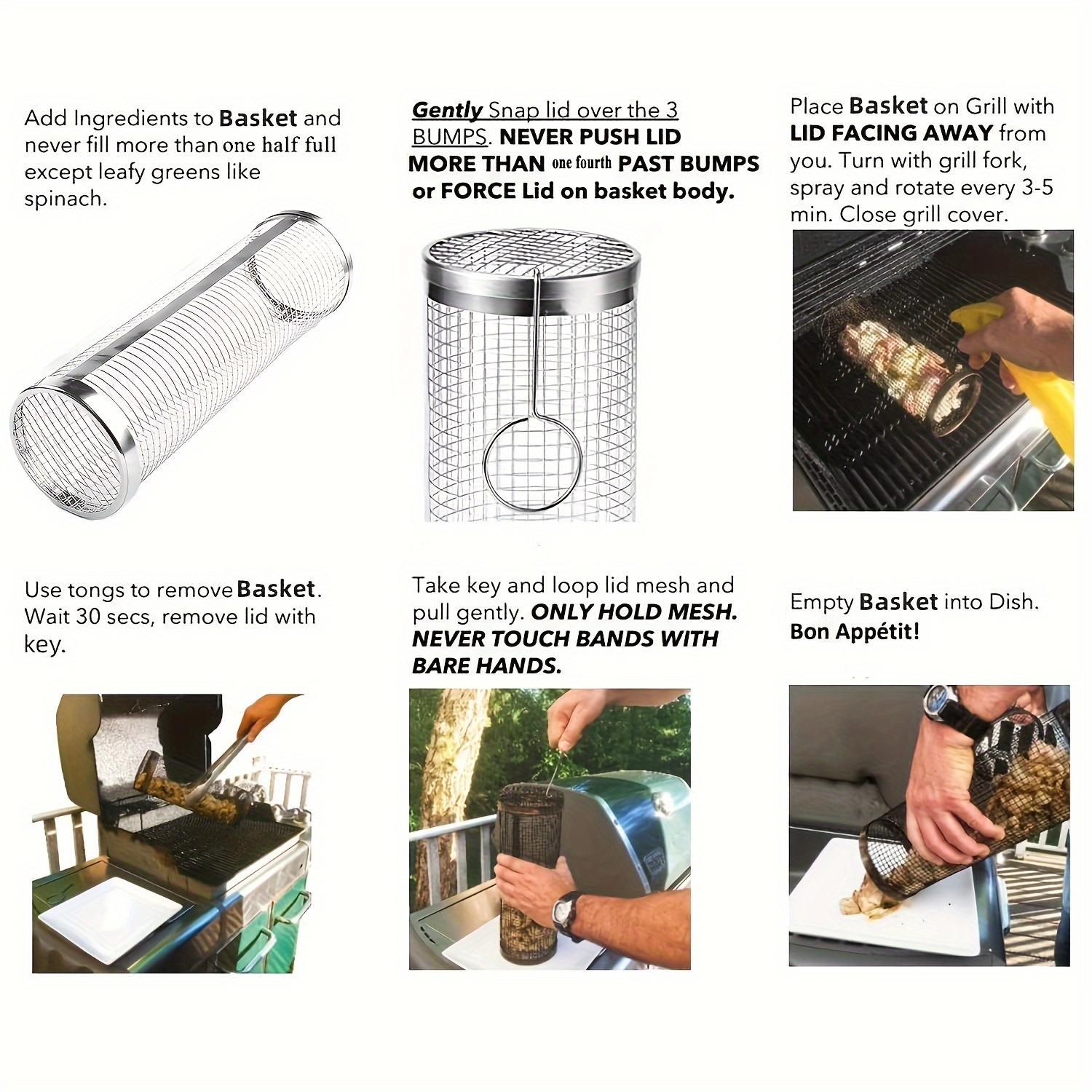 Add Ingredients to Basket and never fill more than one half full except leafy greens like spinach.

Gently Snap lid over the 3 BUMPS. NEVER PUSH LID MORE THAN one fourth PAST BUMPS or FORCE Lid on basket body.

Place Basket on Grill with LID FACING AWAY from you. Turn with grill fork, spray and rotate every 3-5 min. Close grill cover.

Use tongs to remove Basket. Wait 30 secs, remove lid with key.

Take key and loop lid mesh and pull gently. ONLY HOLD MESH. NEVER TOUCH BANDS WITH BARE HANDS.

Empty Basket into Dish. Bon Appétit!